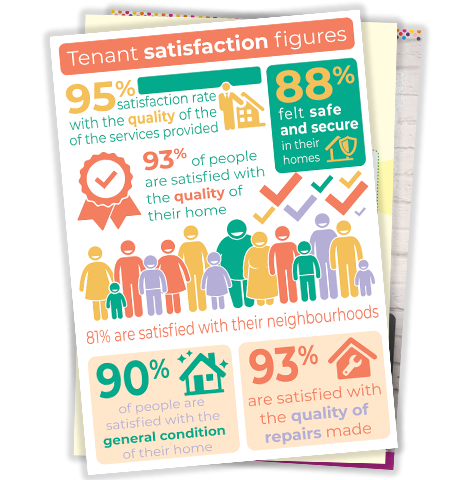 Tenant satisfaction figures

95% satisfaction rate with the quality of the of the services provided

88% felt safe and secure in their homes

93% of people are satisfied with the quality of their home

81% are satisfied with their neighbourhoods

90% of people are satisfied with the general condition of their home

93% are satisfied with the quality of repairs made